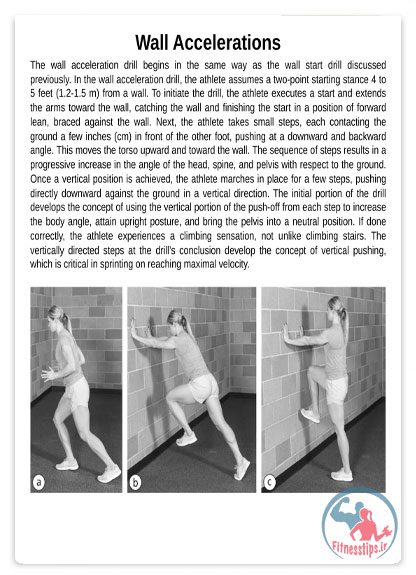 Wall Accelerations

The wall acceleration drill begins in the same way as the wall start drill discussed previously. In the wall acceleration drill, the athlete assumes a two-point starting stance 4 to 5 feet (1.2-1.5 m) from a wall. To initiate the drill, the athlete executes a start and extends the arms toward the wall, catching the wall and finishing the start in a position of forward lean, braced against the wall. Next, the athlete takes small steps, each contacting the ground a few inches (cm) in front of the other foot, pushing at a downward and backward angle. This moves the torso upward and toward the wall. The sequence of steps results in a progressive increase in the angle of the head, spine, and pelvis with respect to the ground. Once a vertical position is achieved, the athlete marches in place for a few steps, pushing directly downward against the ground in a vertical direction. The initial portion of the drill develops the concept of using the vertical portion of the push-off from each step to increase the body angle, attain upright posture, and bring the pelvis into a neutral position. If done correctly, the athlete experiences a climbing sensation, not unlike climbing stairs. The vertically directed steps at the drill's conclusion develop the concept of vertical pushing, which is critical in sprinting on reaching maximal velocity.

a

b

c

Fitnesstips.ir